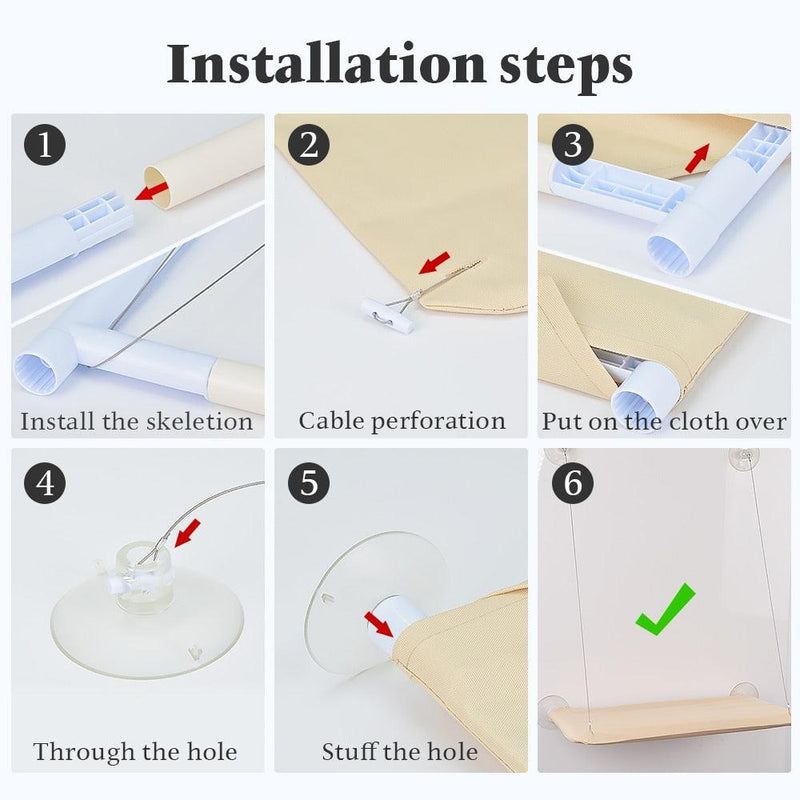 Installation steps

1
Install the skeletion

2
Cable perforation

3
Put on the cloth over

4
Through the hole

5
Stuff the hole

6